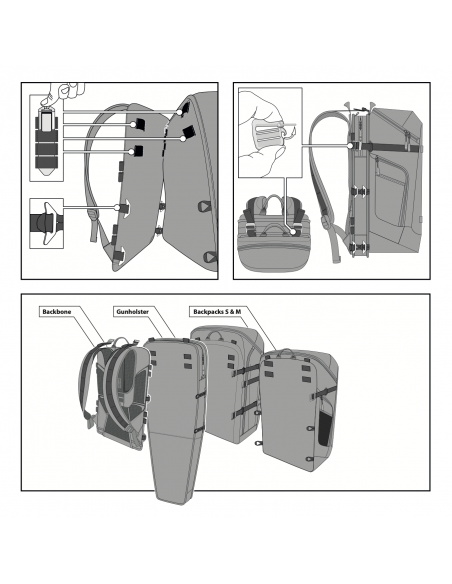 Backbone

Gunholster

Backpacks S & M