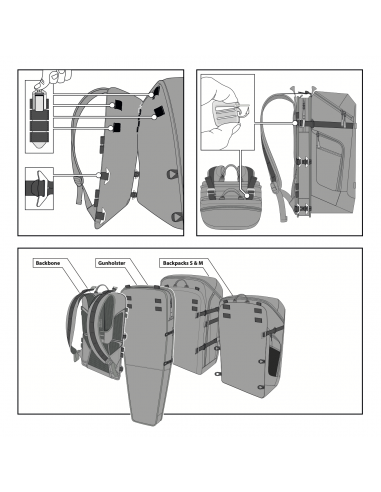 Backbone
Gunholster
Backpacks S & M