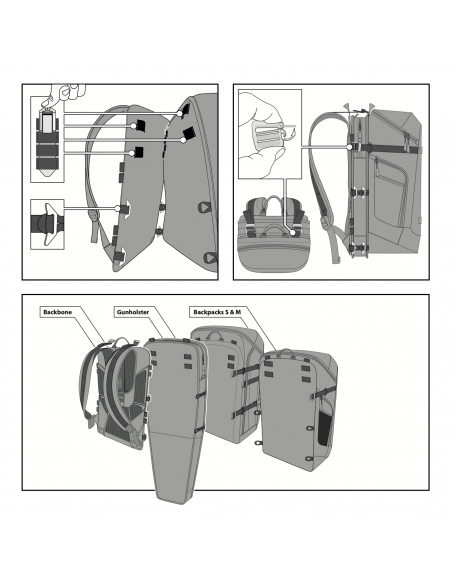 Backbone

Gunholster

Backpacks S & M