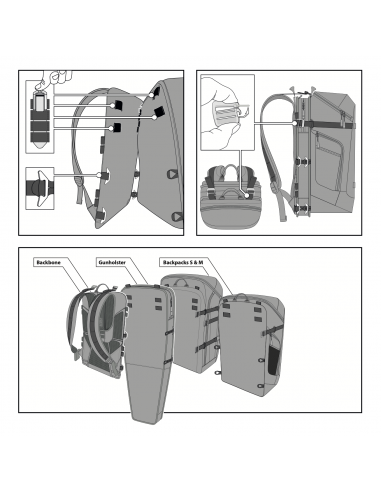 Backbone

Gunholster

Backpacks S & M