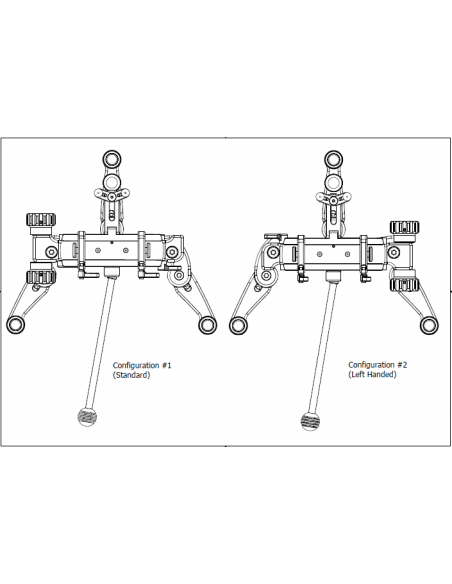 Configuration #1
(Standard)

Configuration #2
(Left Handed)