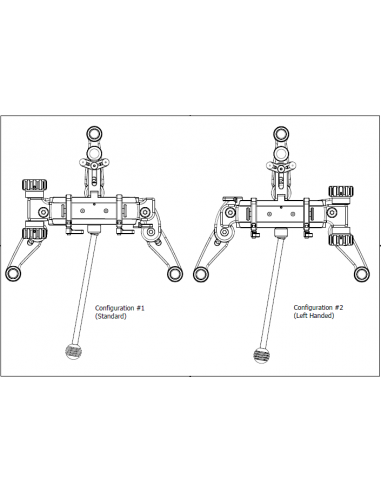 Configuration #1
(Standard)

Configuration #2
(Left Handed)