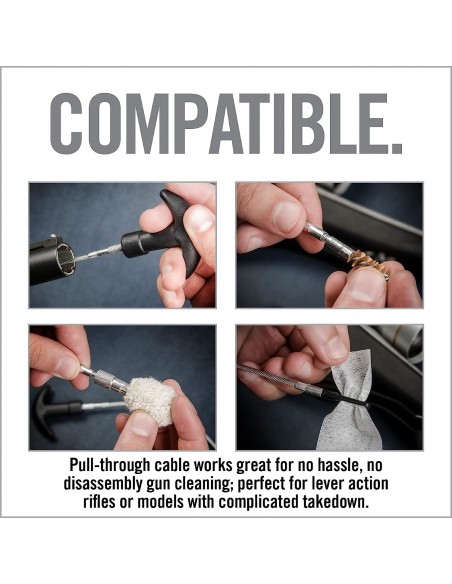 COMPATIBLE.

Pull-through cable works great for no hassle, no disassembly gun cleaning; perfect for lever action rifles or models with complicated takedown.