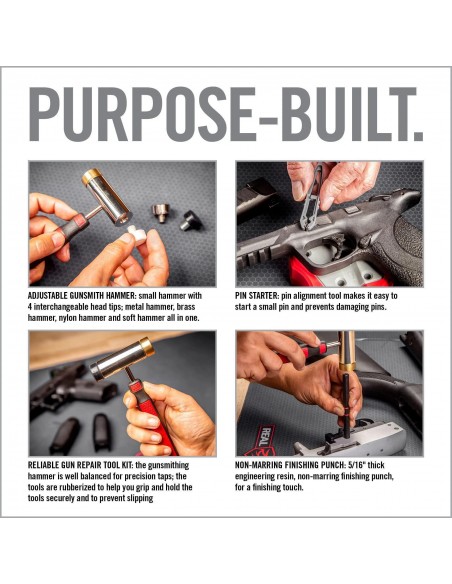 PURPOSE-BUILT.

ADJUSTABLE GUNSMITH HAMMER: small hammer with 4 interchangeable head tips; metal hammer, brass hammer, nylon hammer and soft hammer all in one.

PIN STARTER: pin alignment tool makes it easy to start a small pin and prevents damaging pins.

RELIABLE GUN REPAIR TOOL KIT: the gunsmithing hammer is well balanced for precision taps; the tools are rubberized to help you grip and hold the tools securely and to prevent slipping

REAL

NON-MARRING FINISHING PUNCH: 5/16" thick engineering resin, non-marring finishing punch, for a finishing touch.