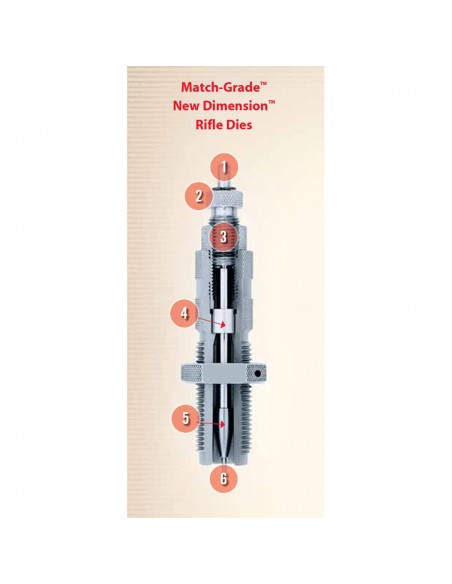 Match-Grade™
New Dimension™
Rifle Dies

1

2

3

4

5

6