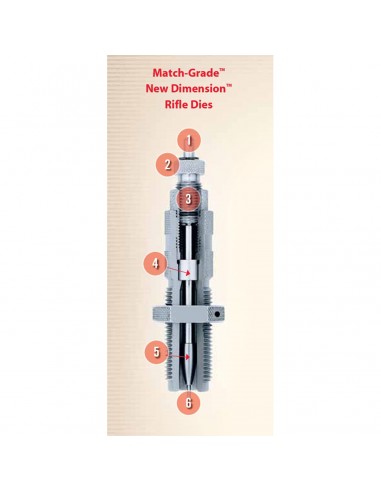 Match-Grade™
New Dimension™
Rifle Dies

1

2

3

4

5

6