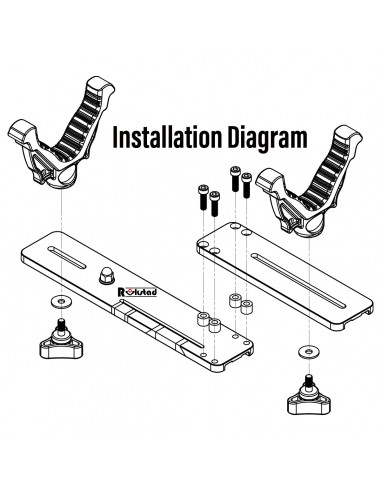 Installation Diagram

Rokstad